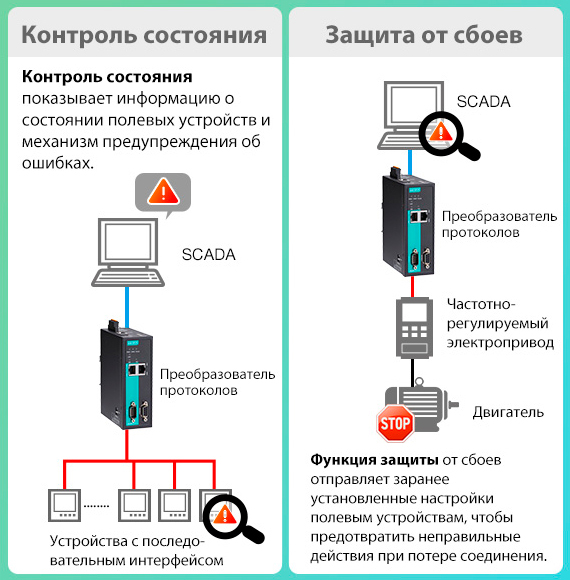 Контроль состояния

**Контроль состояния** показывает информацию о состоянии полевых устройств и механизм предупреждения об ошибках.

SCADA

Преобразователь протоколов

........

Устройства с последовательным интерфейсом

Защита от сбоев

SCADA

Преобразователь протоколов

Частотно-регулируемый электропривод

STOP

Двигатель

**Функция защиты** от сбоев отправляет заранее установленные настройки полевым устройствам, чтобы предотвратить неправильные действия при потере соединения.